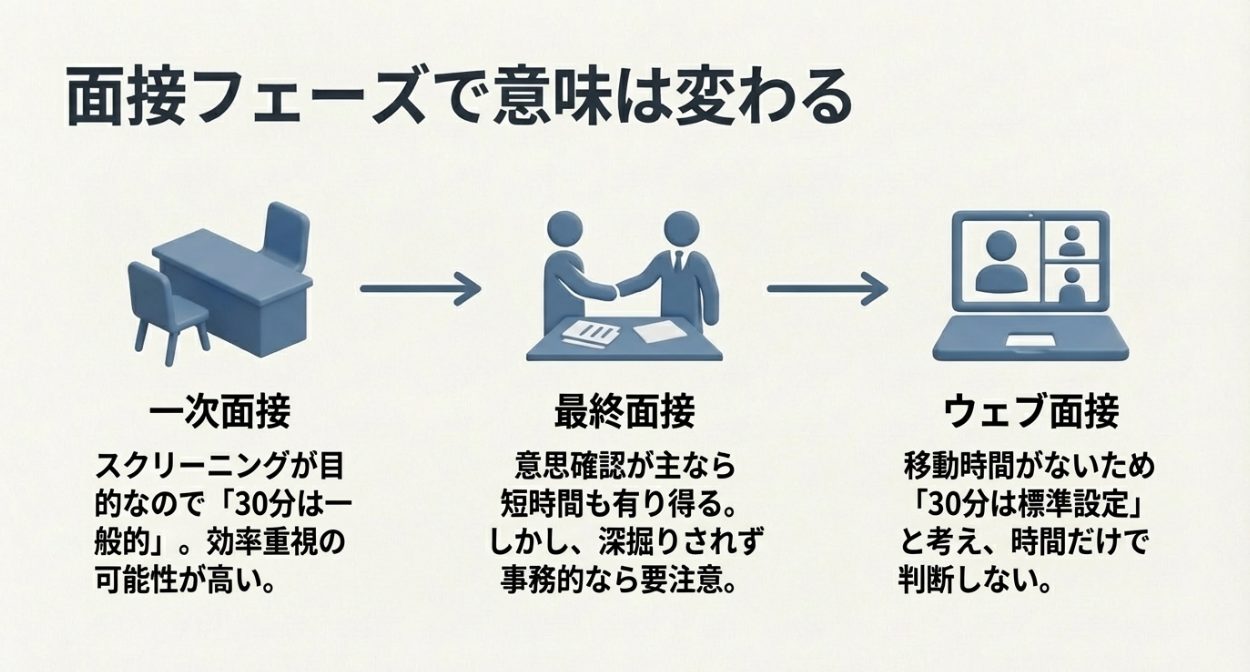 面接フェーズで意味は変わる

一次面接

スクリーニングが目的なので「30分は一般的」。効率重視の可能性が高い。

最終面接

意思確認が主なら短時間も有り得る。しかし、深掘りされず事務的なら要注意。

ウェブ面接

移動時間がないため「30分は標準設定」と考え、時間だけで判断しない。