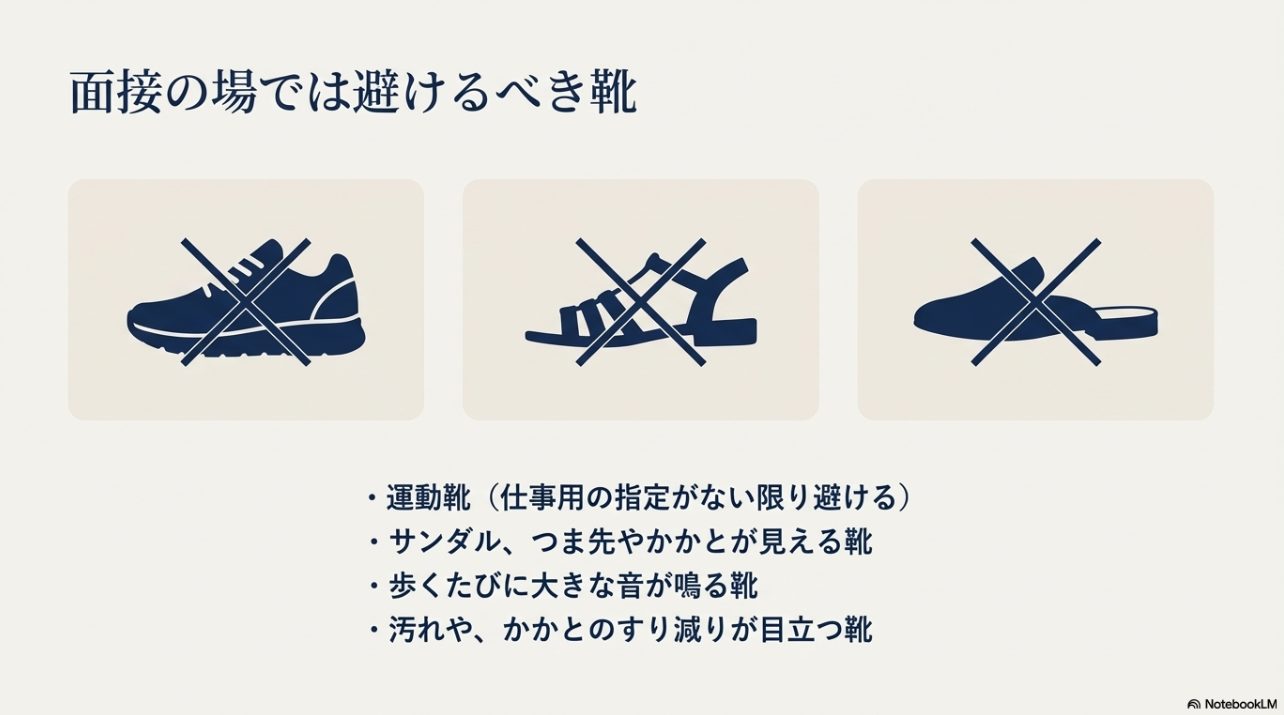 面接の場では避けるべき靴

・運動靴（仕事用の指定がない限り避ける）
・サンダル、つま先やかかとが見える靴
・歩くたびに大きな音が鳴る靴
・汚れや、かかとのすり減りが目立つ靴

NotebookLM